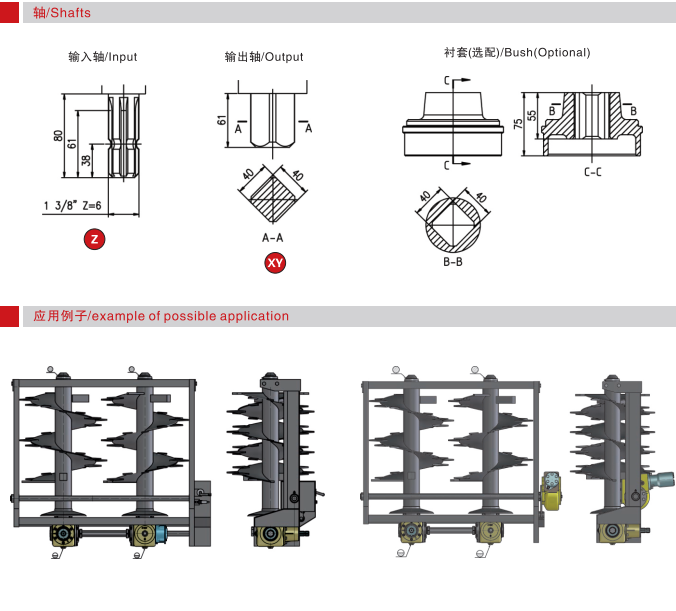 轴/Shafts

输入轴/Input

80
61
38
1 3/8" Z=6

Z

输出轴/Output

61
A
A
40
40
A-A

XY

衬套(选配)/Bush(Optional)

C
C
75
55
B
B
C-C
40
40
B-B

应用例子/example of possible application